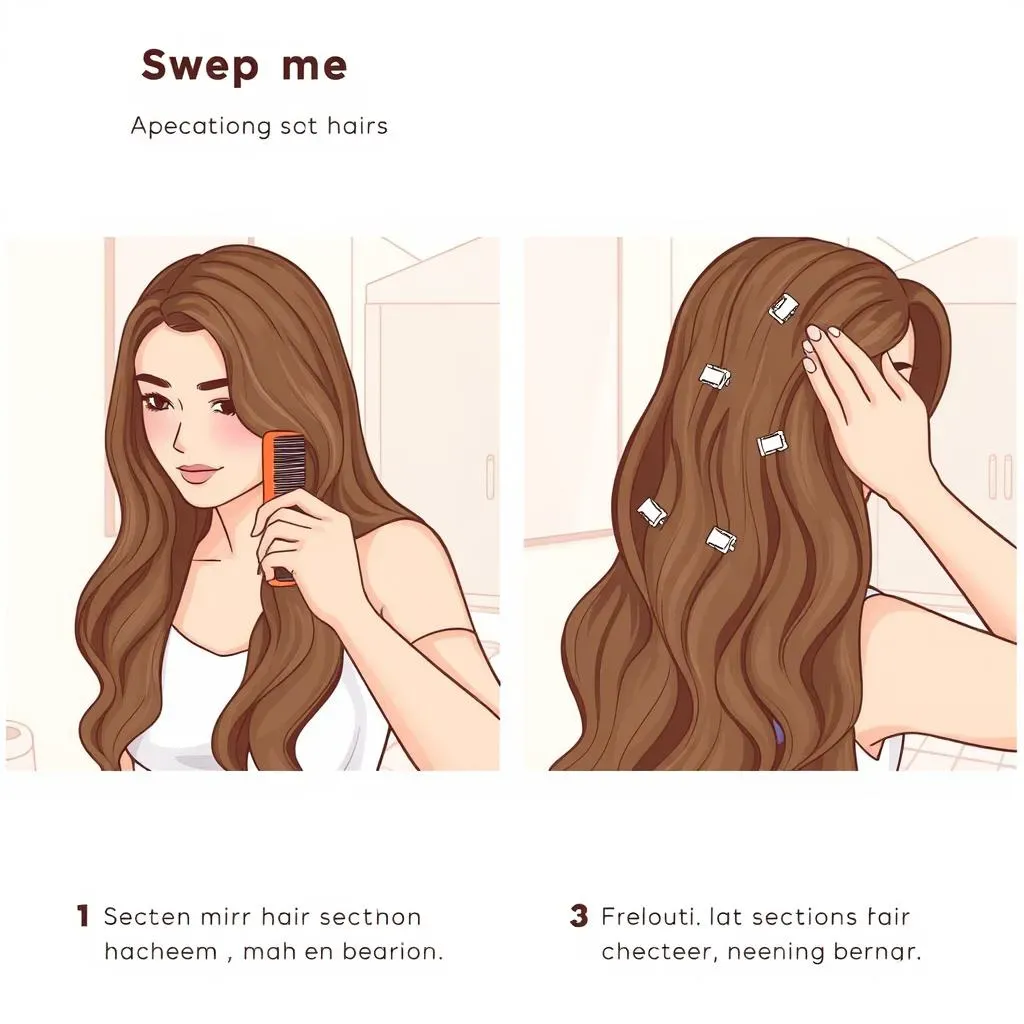 Swep me

Apecationg sct hairs

1 Secten mirr hair sectnon hacheem , mah en bearion.

3 Frelouti. lat sections fair checteer, neening bernar.